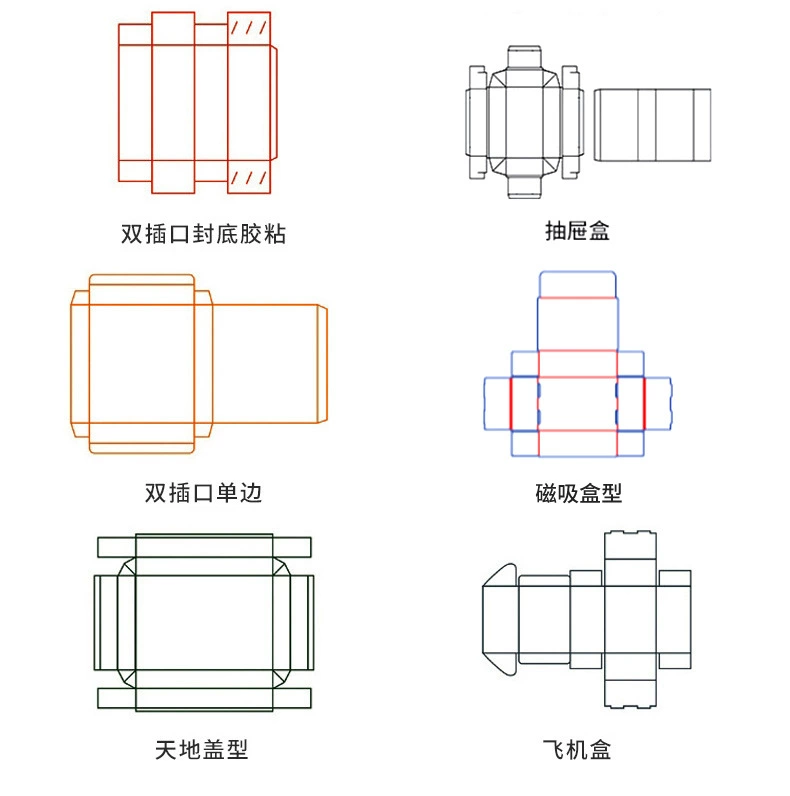 双插口封底胶粘

抽屉盒

双插口单边

磁吸盒型

天地盖型

飞机盒