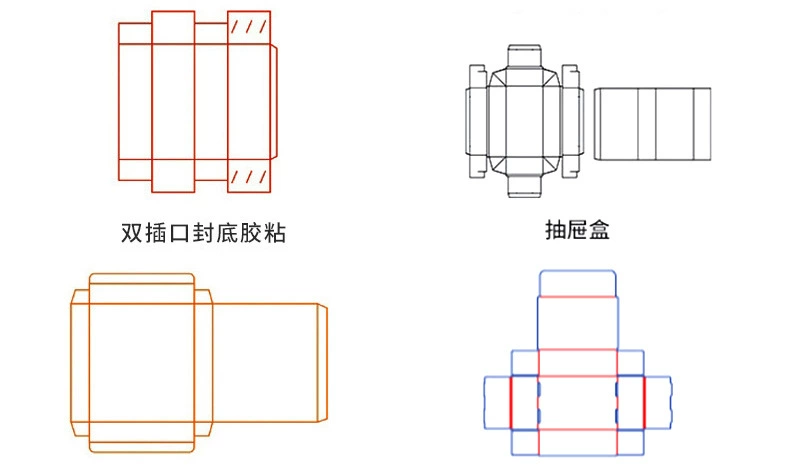 双插口封底胶粘

抽屉盒